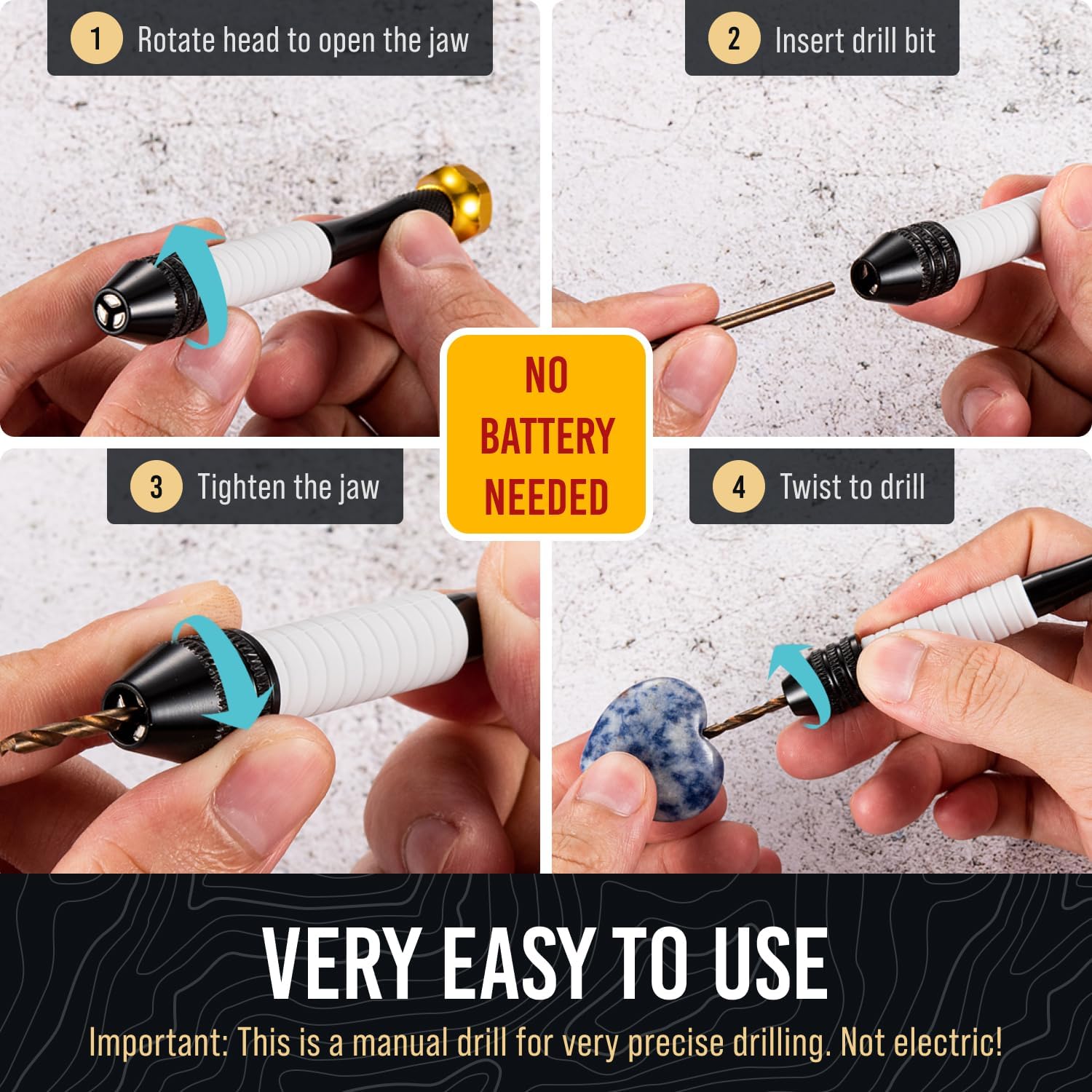 1 Rotate head to open the jaw

2 Insert drill bit

NO BATTERY NEEDED

3 Tighten the jaw

4 Twist to drill

VERY EASY TO USE

Important: This is a manual drill for very precise drilling. Not electric!