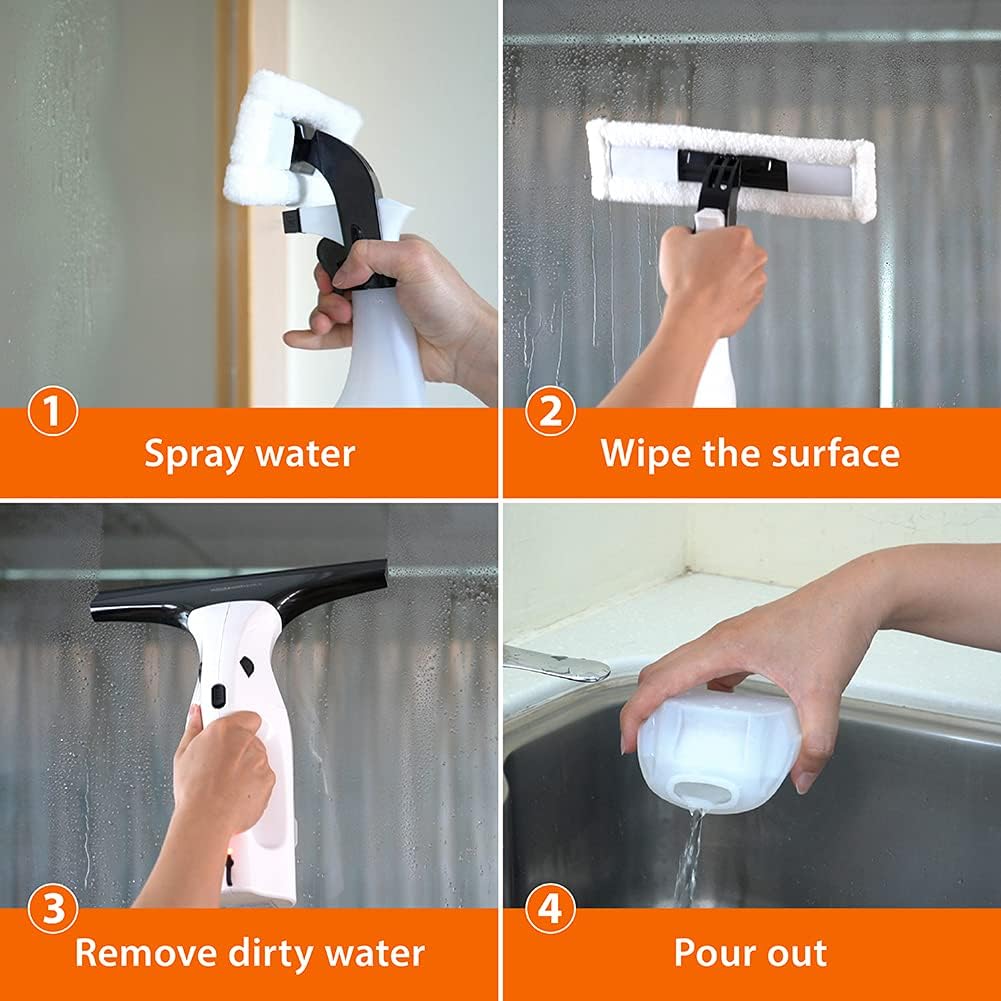 1
Spray water

2
Wipe the surface

3
Remove dirty water

4
Pour out