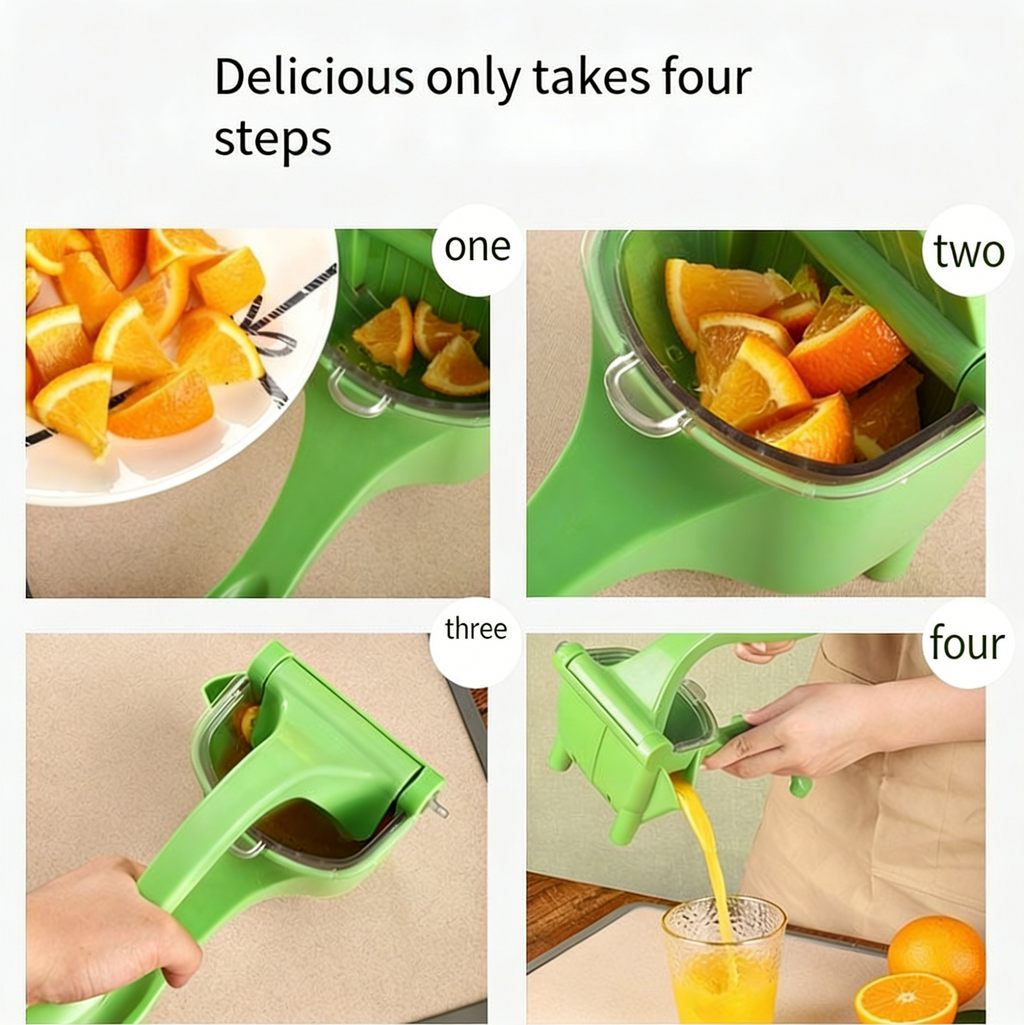 Delicious only takes four steps

one

two

three

four